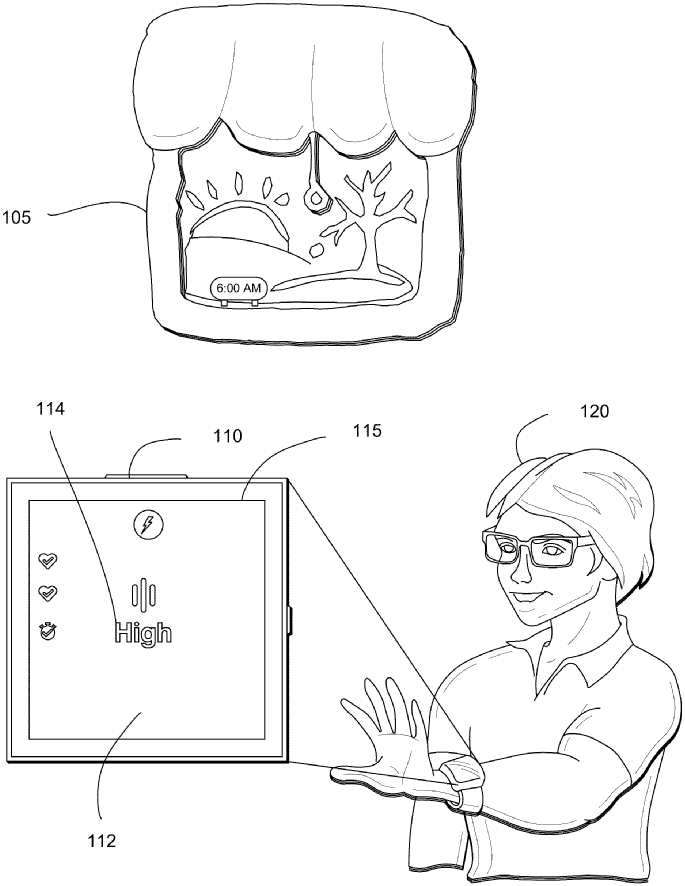 105

6:00 AM

114

110

115

120

High

112